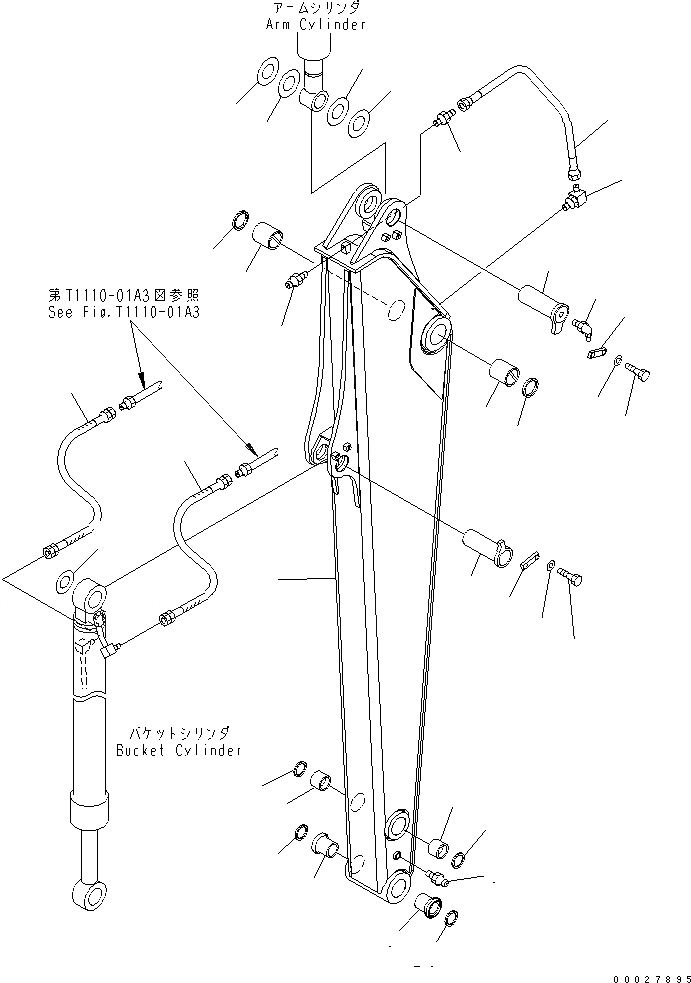 アームシリンダ
Arm Cylinder

第T1110-01A3図参照
See Fig.T1110-01A3

バケットシリンダ
Bucket Cylinder

00027895