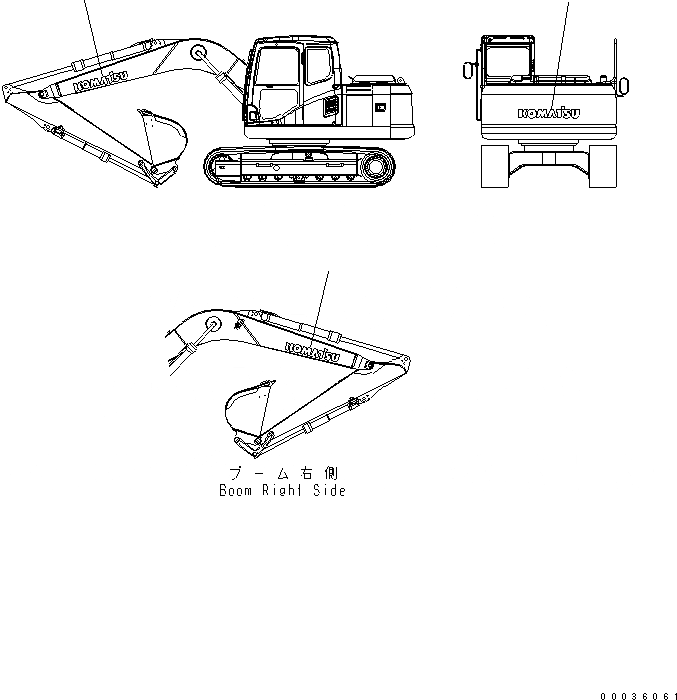 KOMATSU

KOMATSU

KOMATSU

ブーム右側
Boom Right Side

00036061