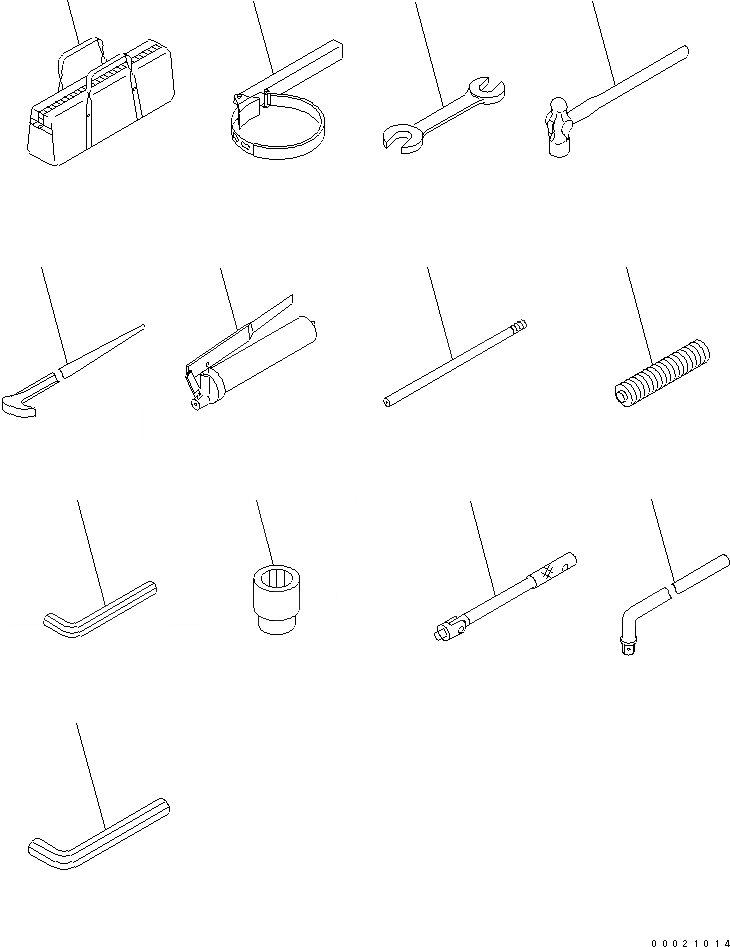 00021014