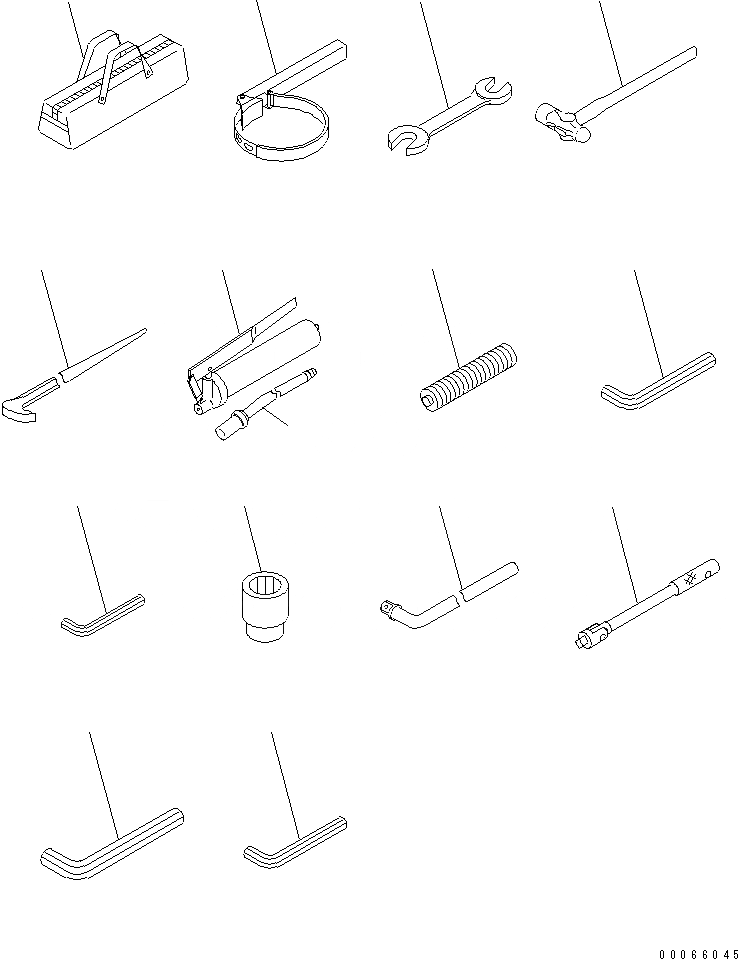 00066045