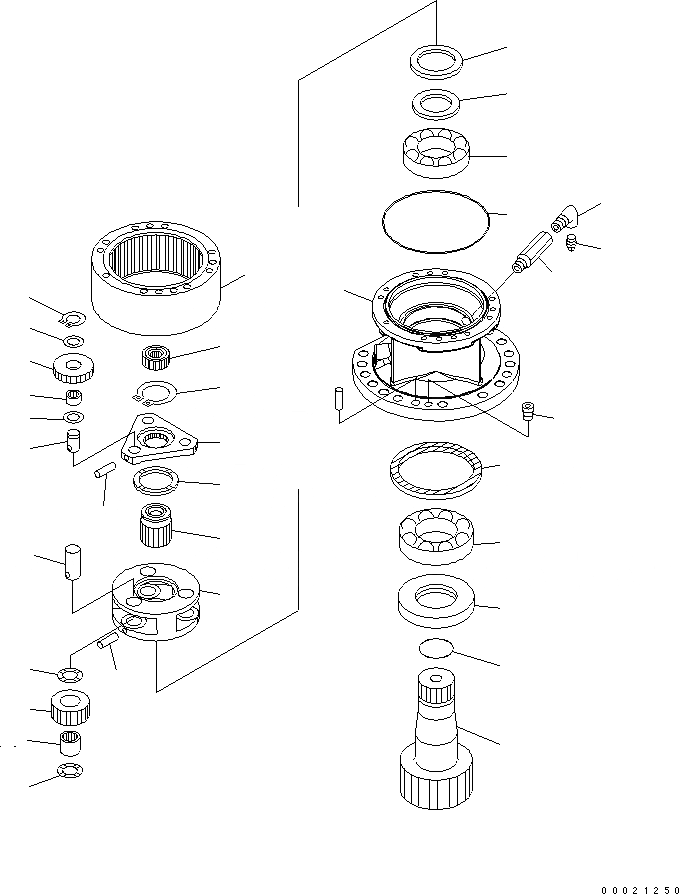 00021250