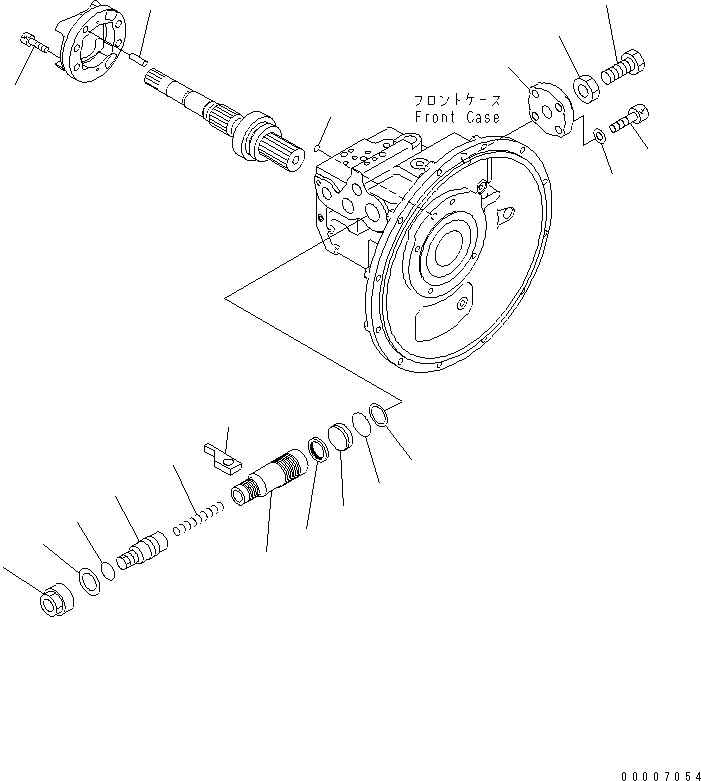 フロントケース
Front Case

00007054