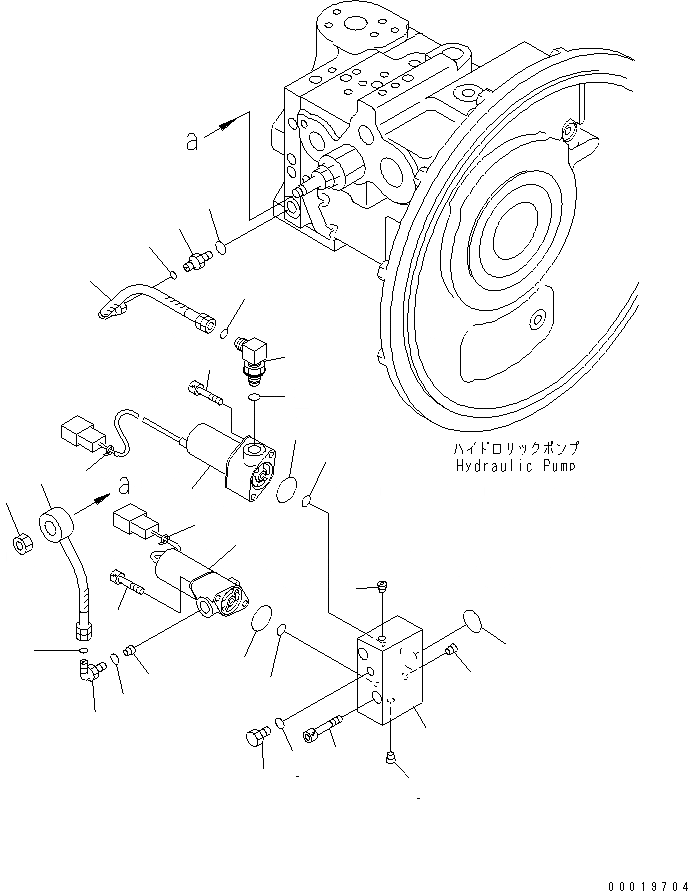 a

ハイドロリックポンプ
Hydraulic Pump

a

00019704