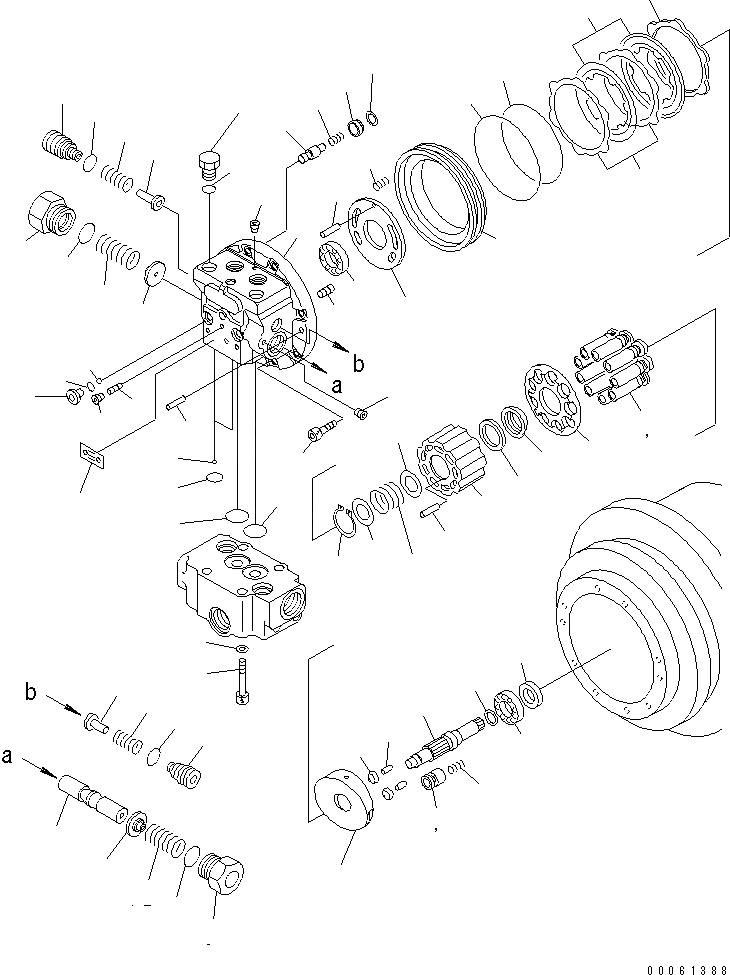 b
a
b
a
00061388