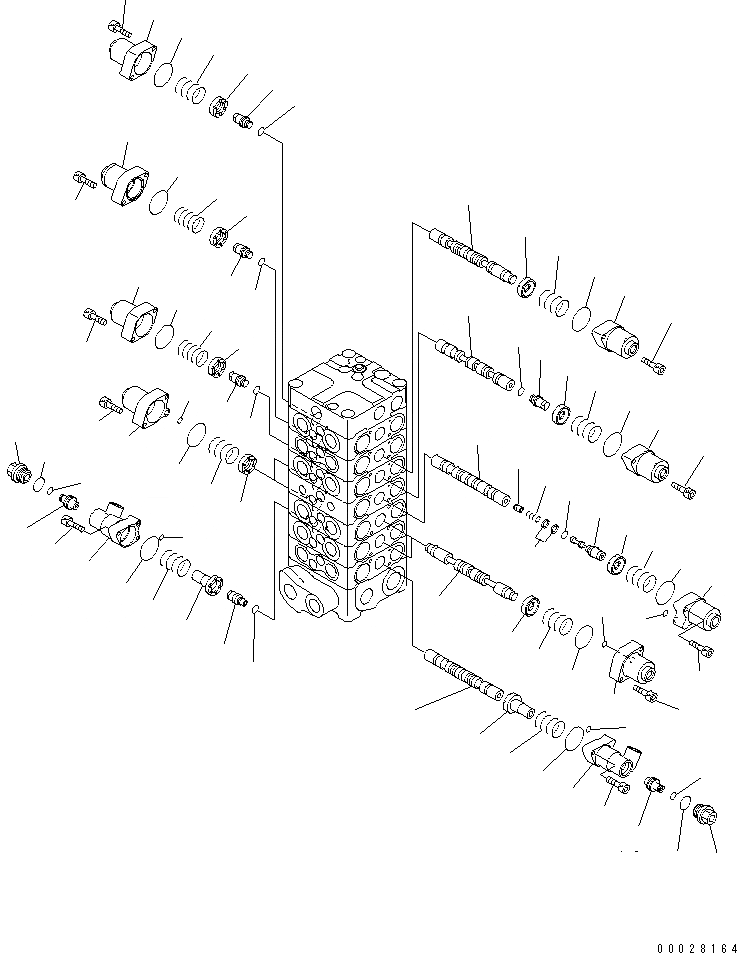 00028164