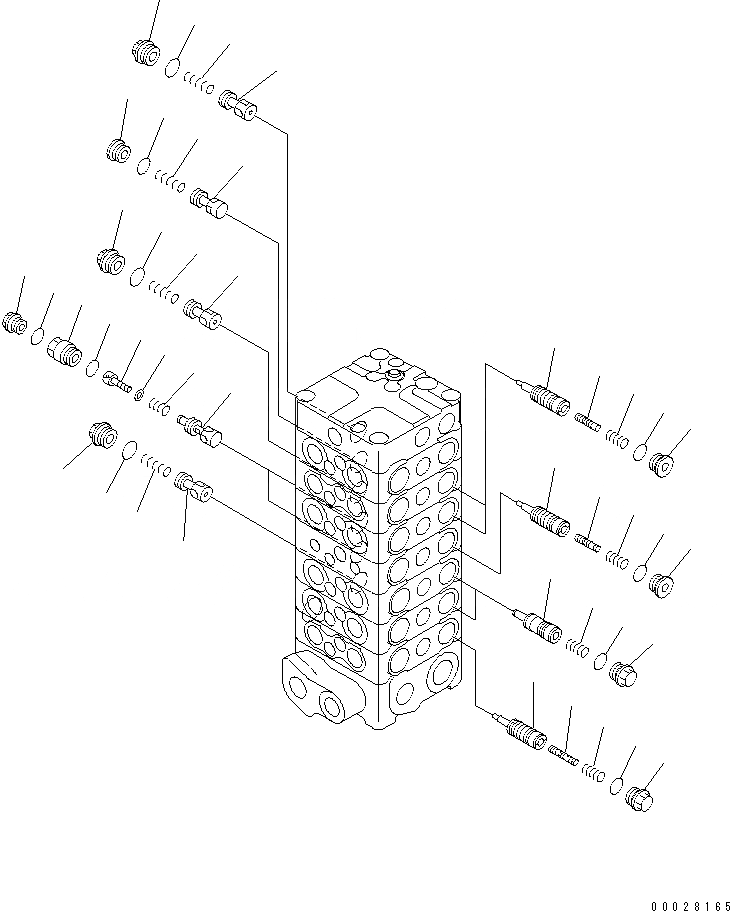 00028165