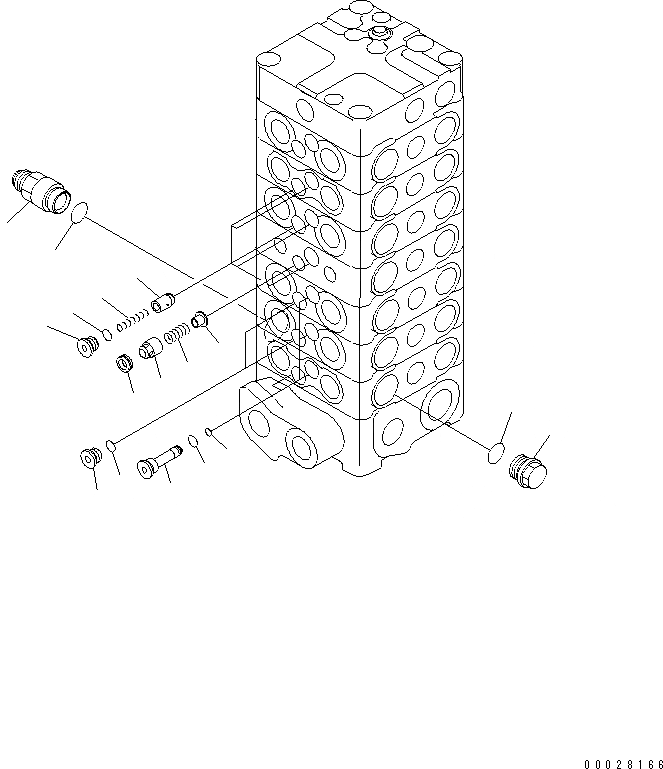 00028166