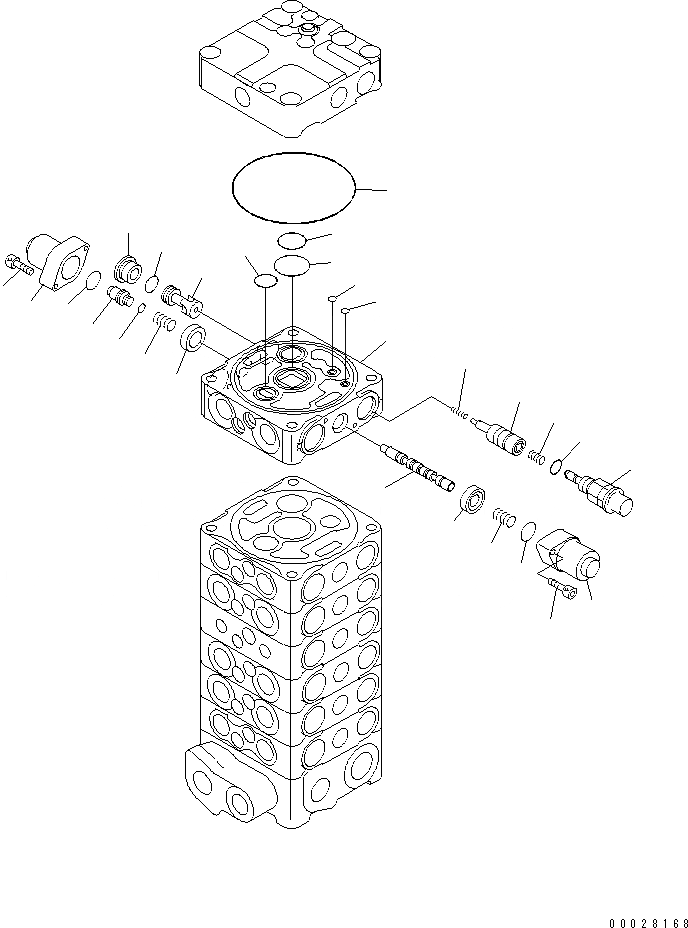 00028168