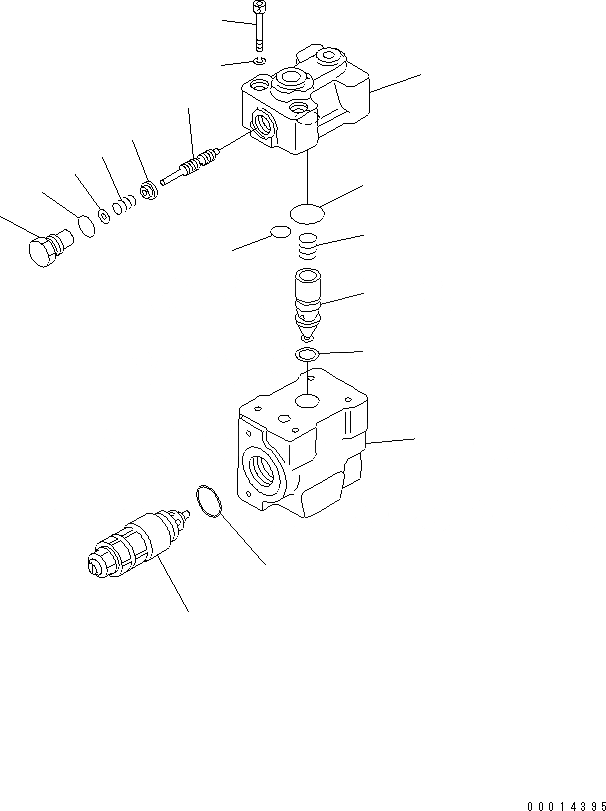 00014395