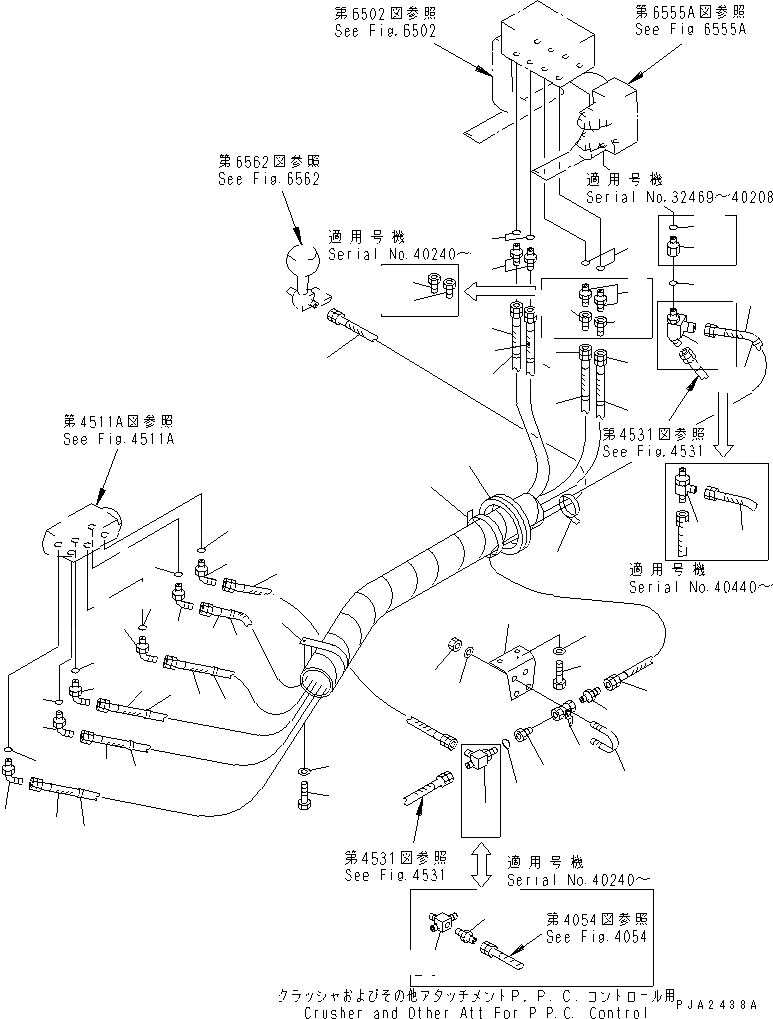 第6502図参照
See Fig.6502

第6555A図参照
See Fig 6555A

第6562図参照
See Fig.6562

適用号機
Serial No.32469～40208

適用号機
Serial No.40240～

第4511A図参照
See Fig.4511A

第4531図参照
See Fig.4531

適用号機
Serial No.40440～

第4531図参照
See Fig.4531

適用号機
Serial No.40240～

第4054図参照
See Fig.4054

クラッシャおよびその他アタッチメントP.P.C.コントロール用
Crusher and Other Att For P.P.C. Control

PJA2438A