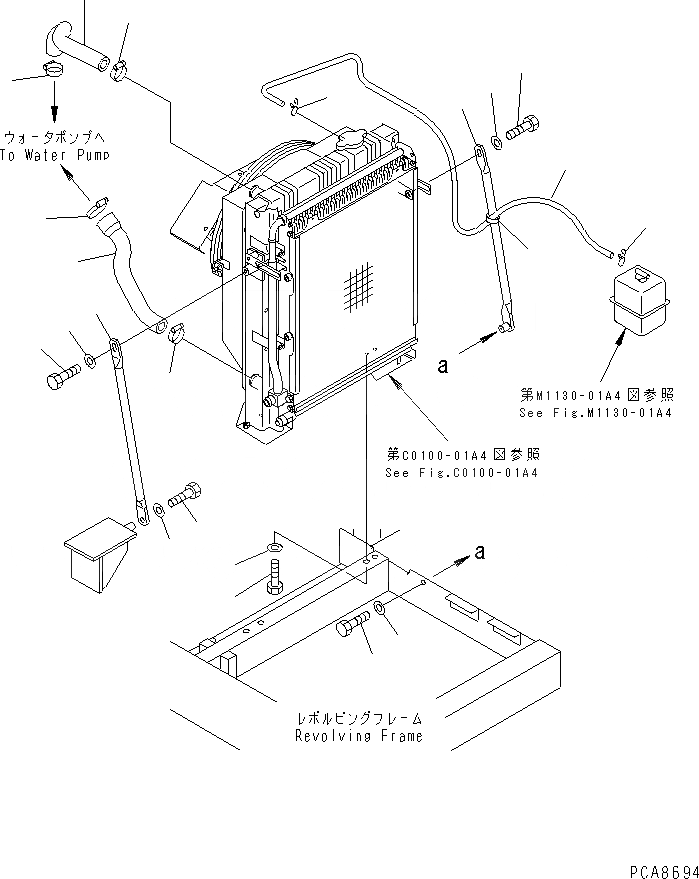 ウォータポンプへ
To Water Pump

a

第M1130-01A4図参照
See Fig.M1130-01A4

第C0100-01A4図参照
See Fig.C0100-01A4

a

レボルビングフレーム
Revolving Frame

PCA8694