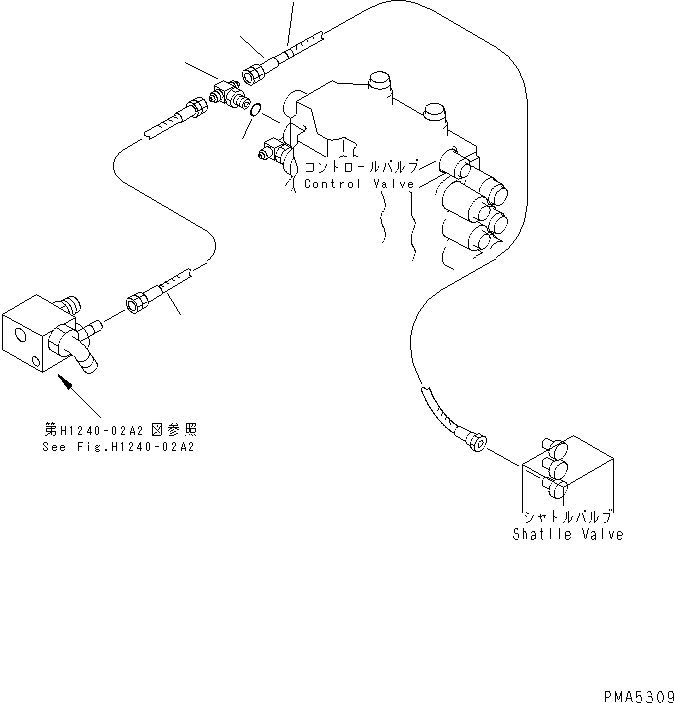 コントロールバルブ
Control Valve

第H1240-02A2 図参照
See Fig.H1240-02A2

シャトルバルブ
Shatlle Valve

PMA5309