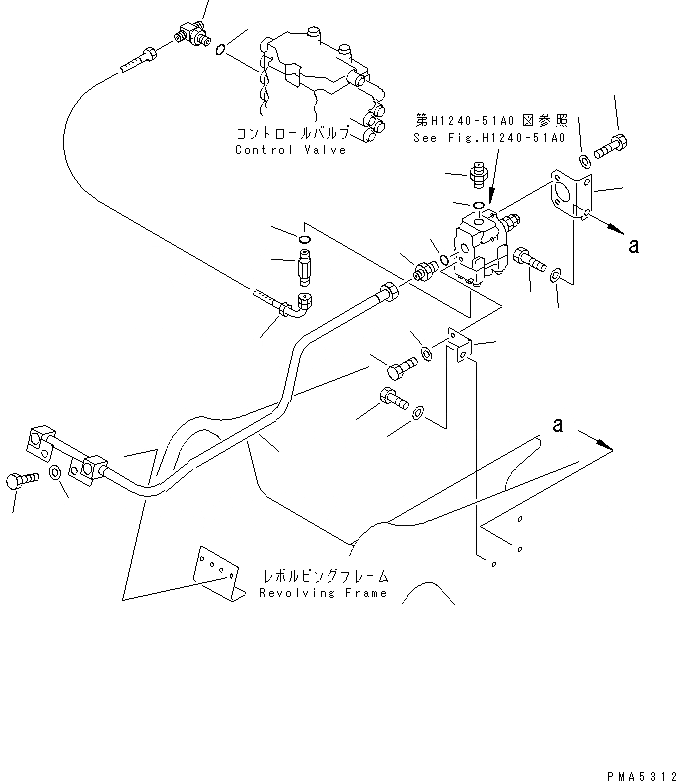 コントロールバルブ
Control Valve

第H1240-51A0 図参照
See Fig.H1240-51A0

a

a

レボルビングフレーム
Revolving Frame

PMA5312