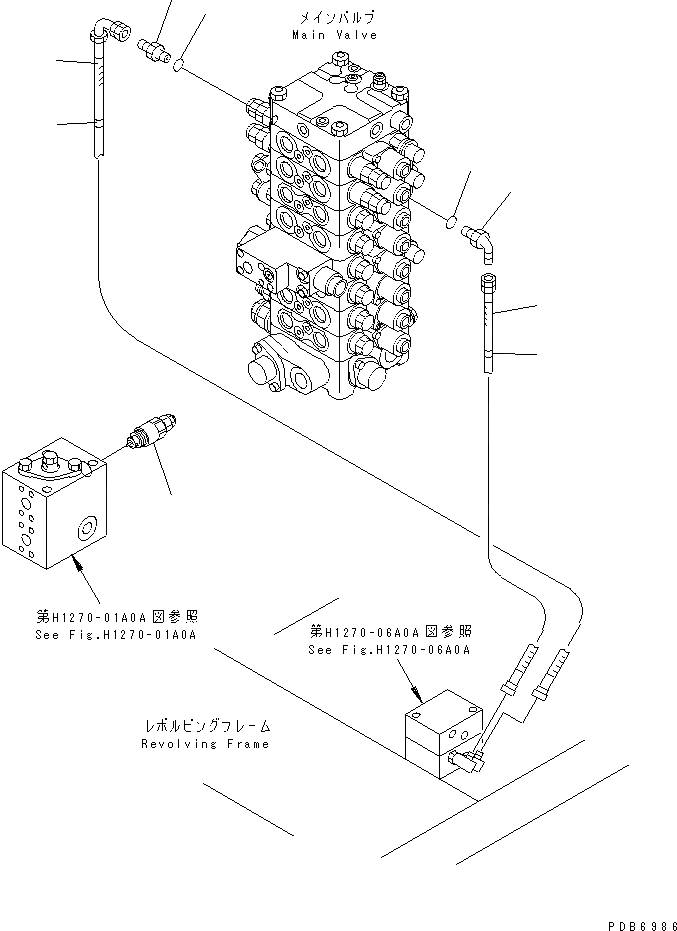 メインバルブ
Main Valve

第H1270-01A0A図参照
See Fig.H1270-01A0A

第H1270-06A0A図参照
See Fig.H1270-06A0A

レボルビングフレーム
Revolving Frame

PDB6986