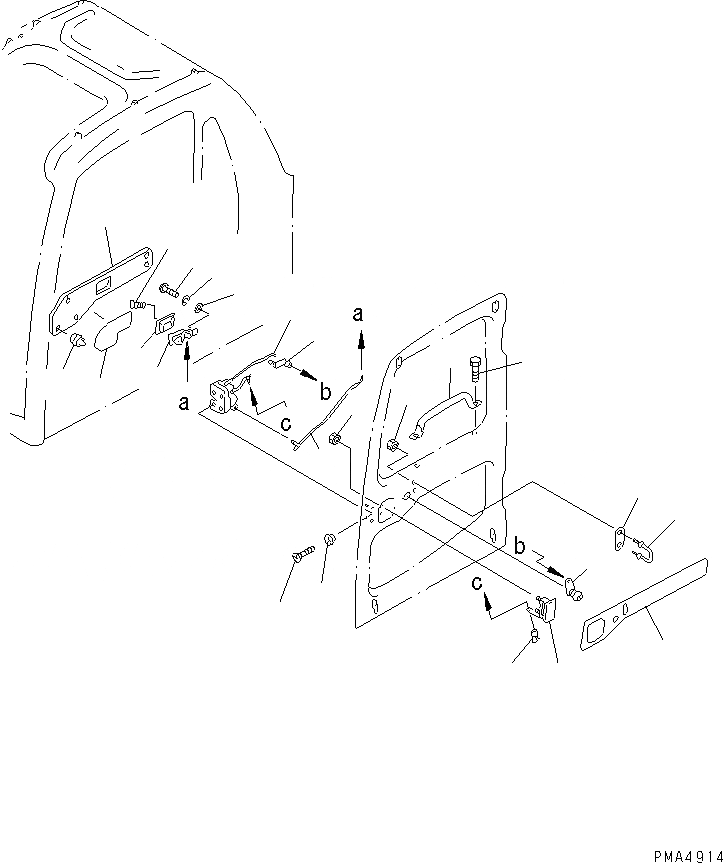 a
b
a
c
b
c
PMA4914