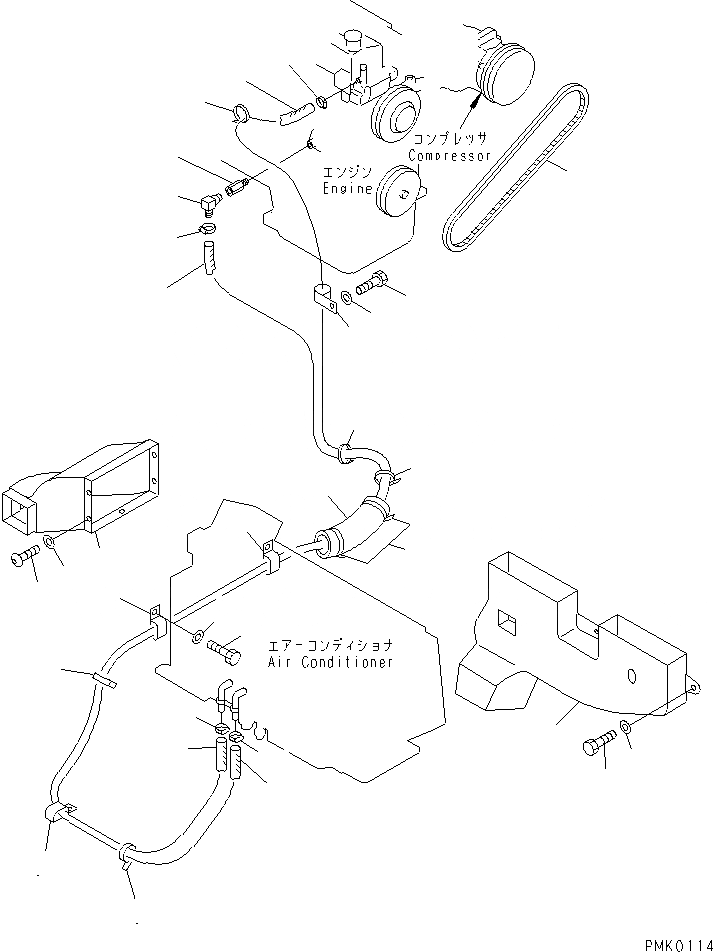 コンプレッサ
Compressor
エンジン
Engine
エアーコンディショナ
Air Conditioner
PMK0114