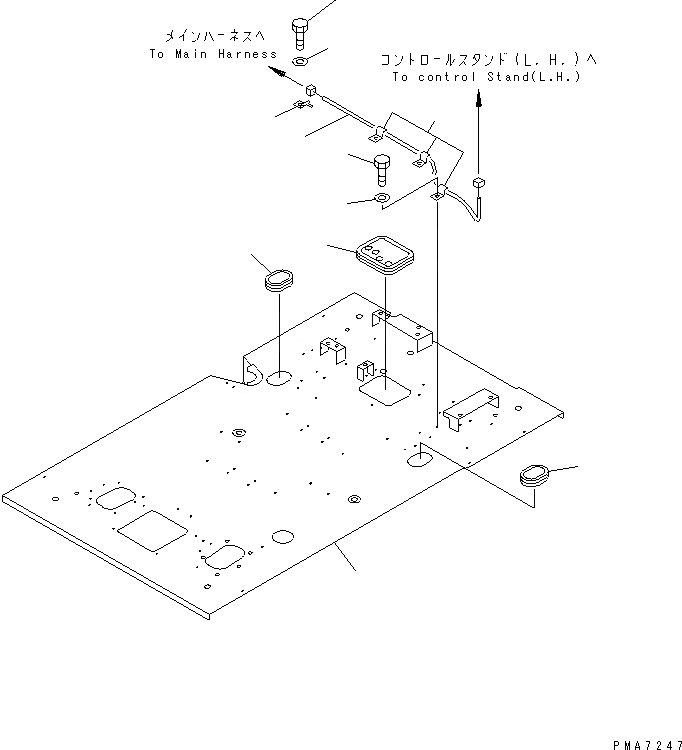 メインハーネスへ
To Main Harness

コントロールスタンド(L.H.)へ
To control Stand(L.H.)

PMA7247