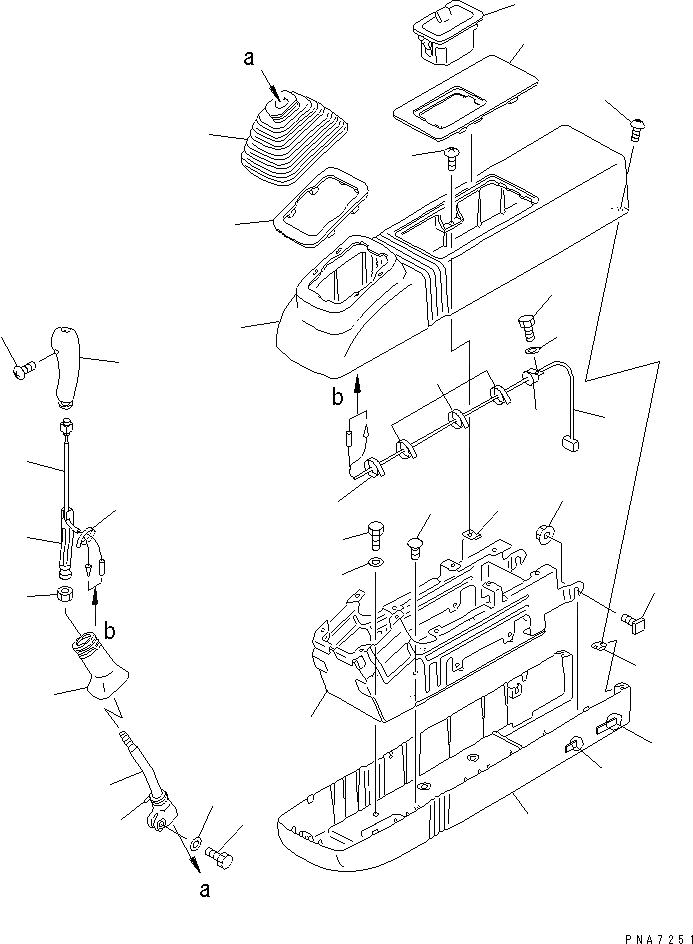 a
b
b
a
PNA7251