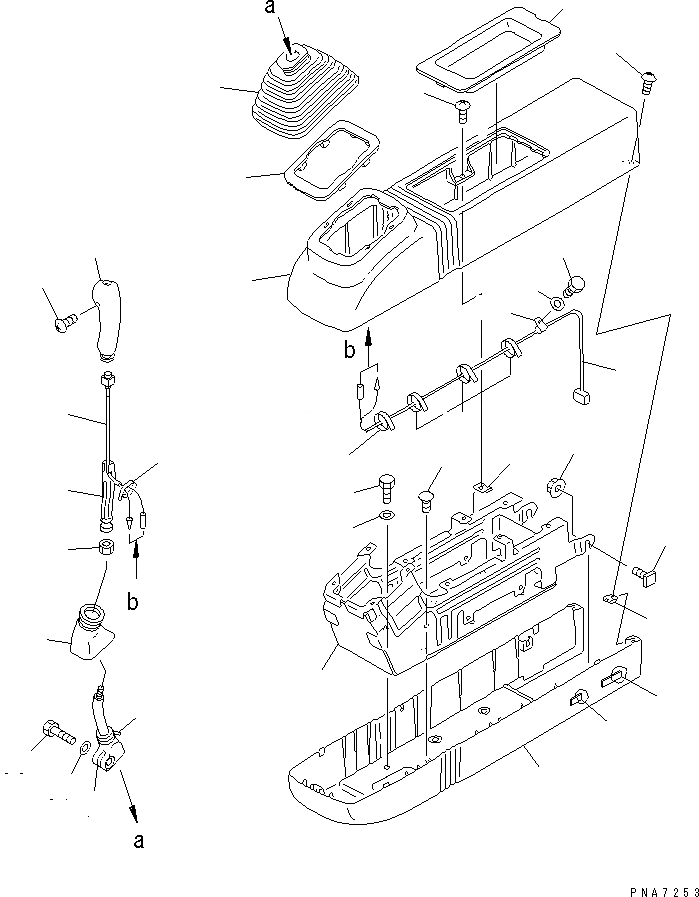 a

b

b

a

PNA7253