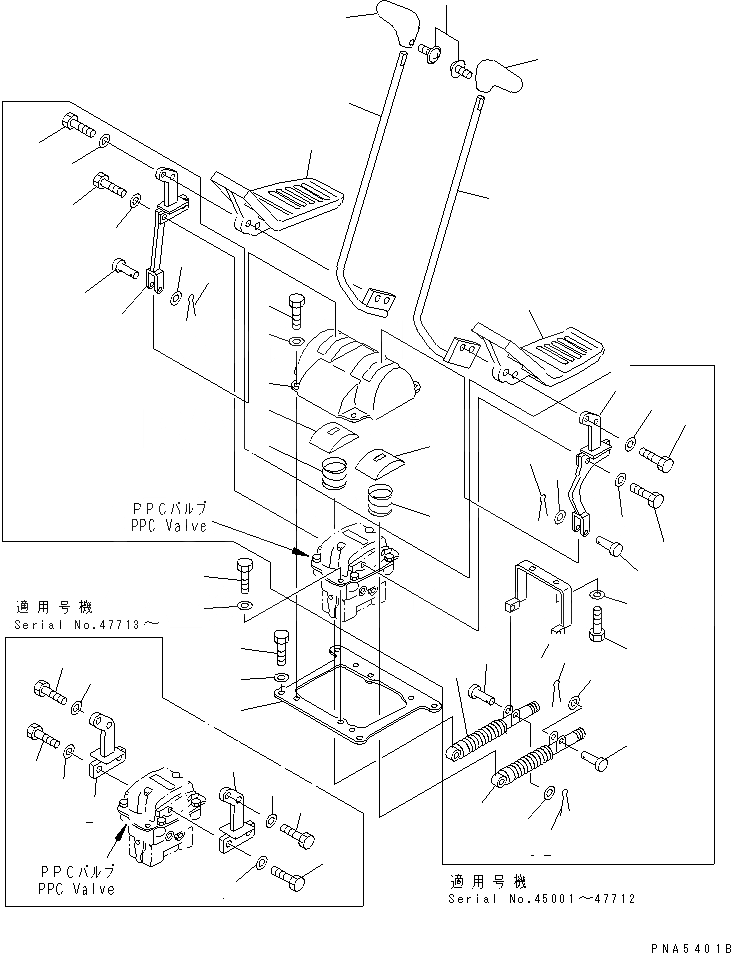 PPCバルブ
PPC Valve

適用号機
Serial No.47713～

PPCバルブ
PPC Valve

適用号機
Serial No.45001～47712

PNA5401B