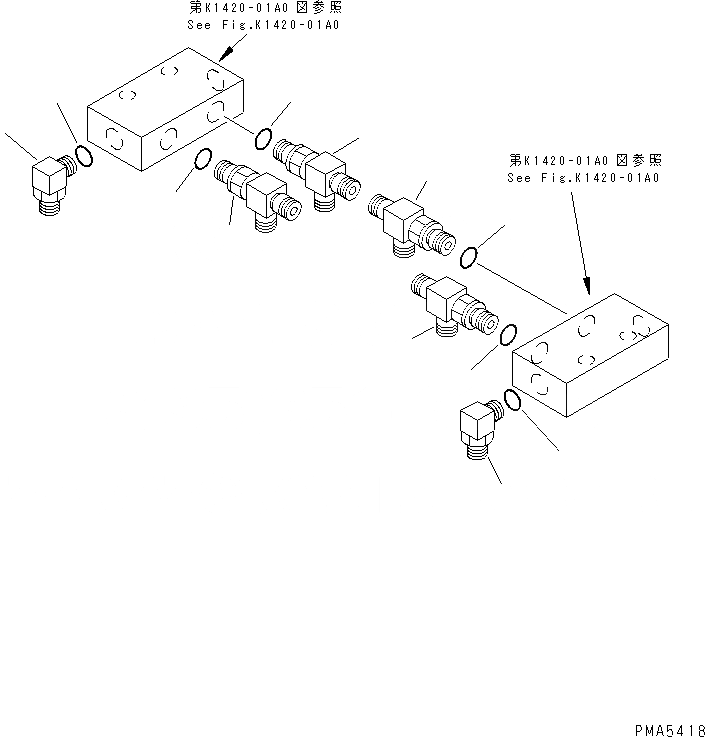 第K1420-01A0 図参照
See Fig.K1420-01A0

第K1420-01A0 図参照
See Fig.K1420-01A0

PMA5418