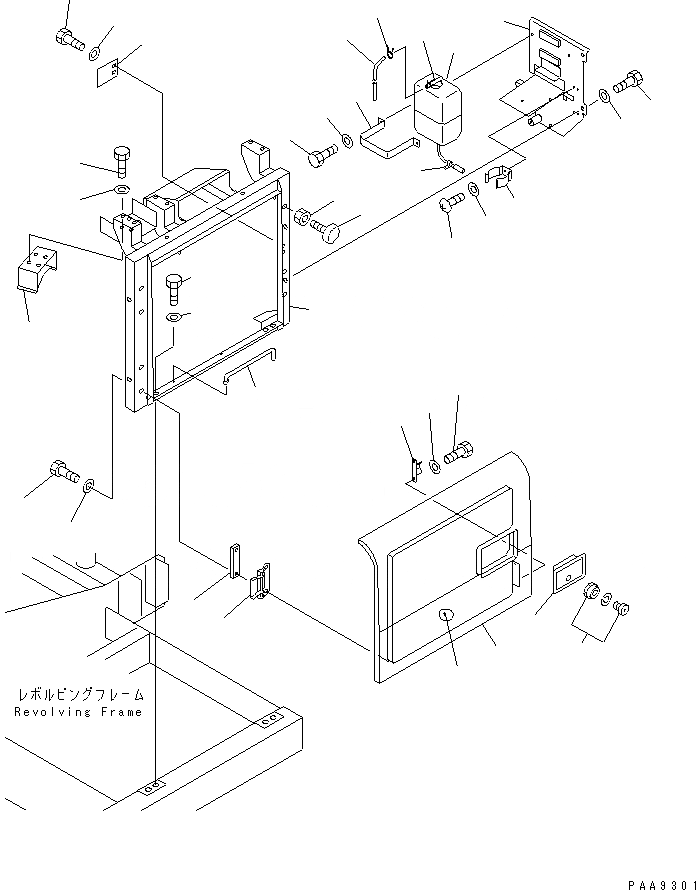 レボルビングフレーム
Revolving Frame

PAA9301