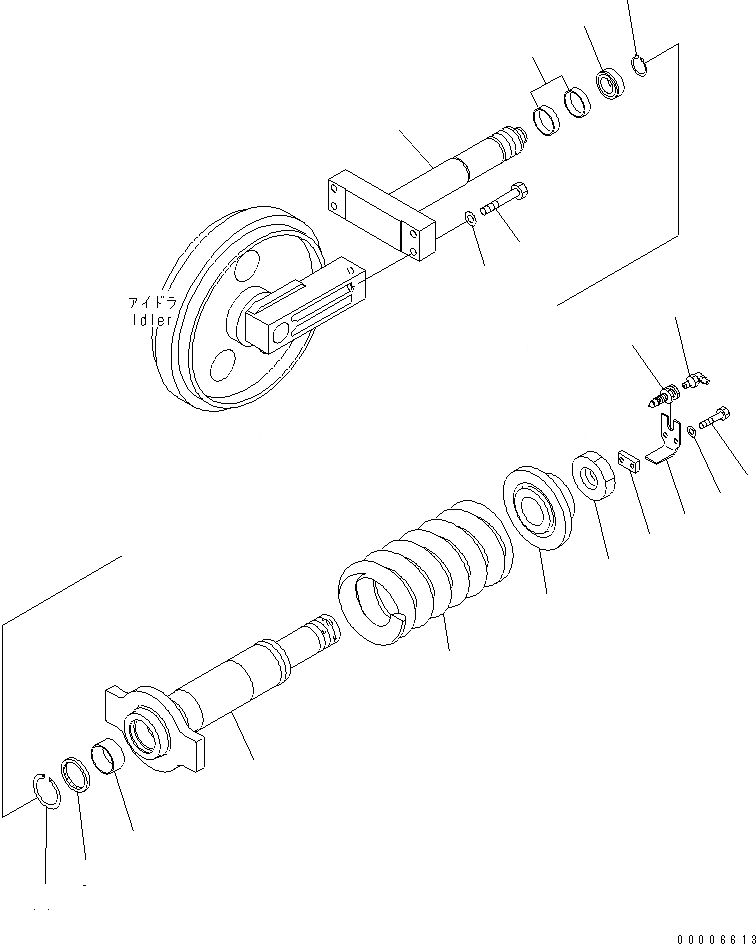 アイドラ
Idler

00006613