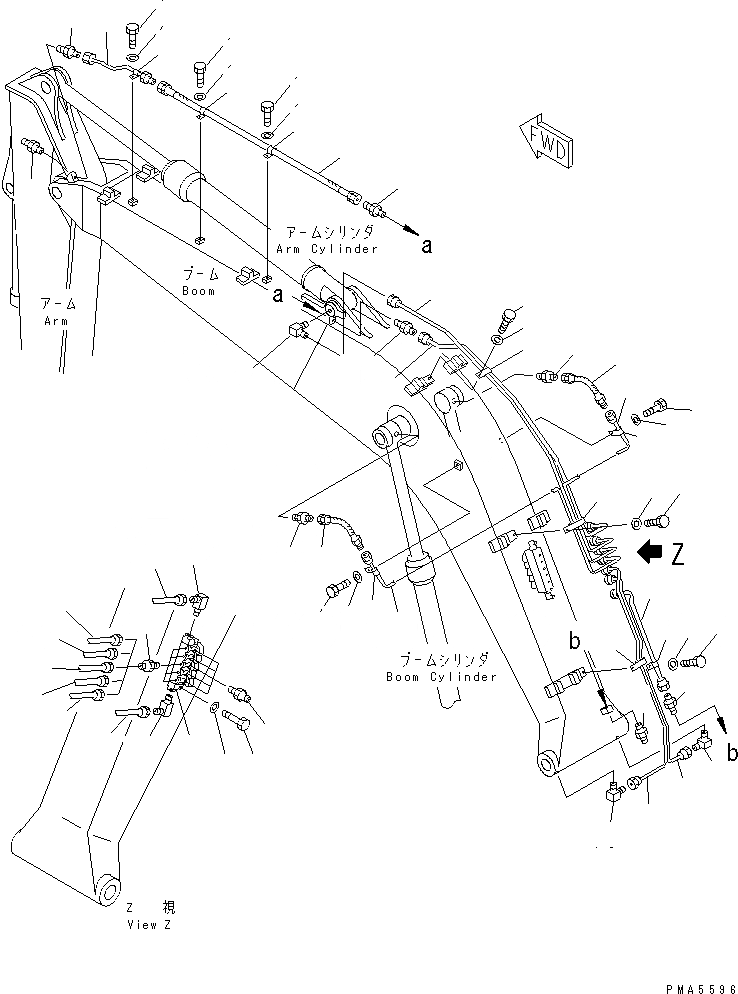 FWD

アームシリンダ
Arm Cylinder

a

ブーム
Boom

a

アーム
Arm

Z

b

ブームシリンダ
Boom Cylinder

b

Z 視
View Z

PMA5596