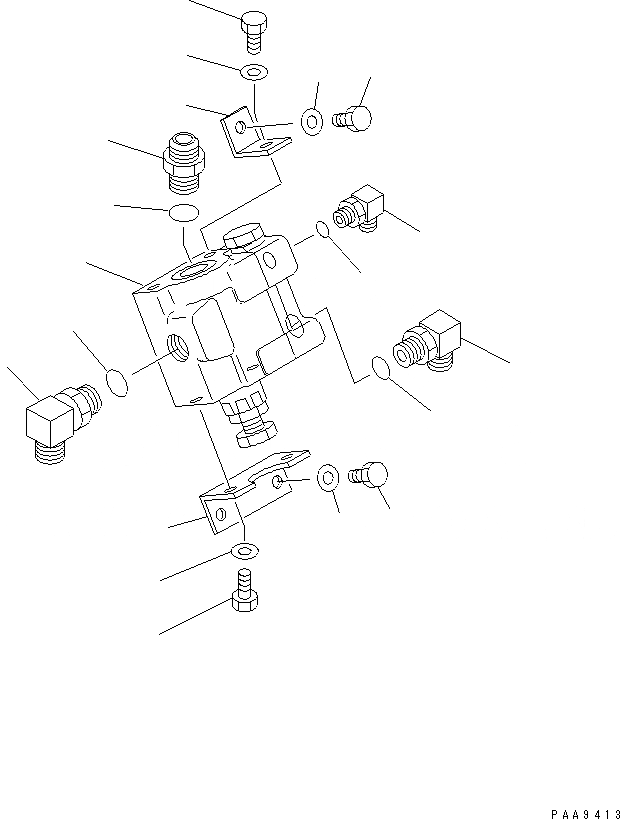 PAA9413