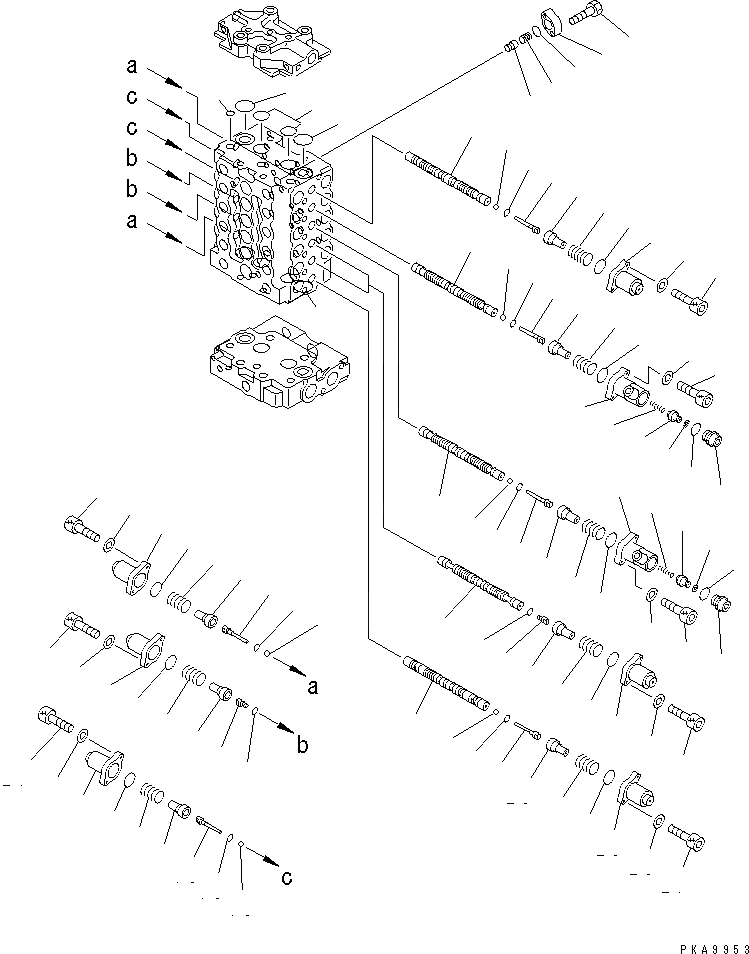 a
c
c
b
b
a
a
b
c
PKA9953