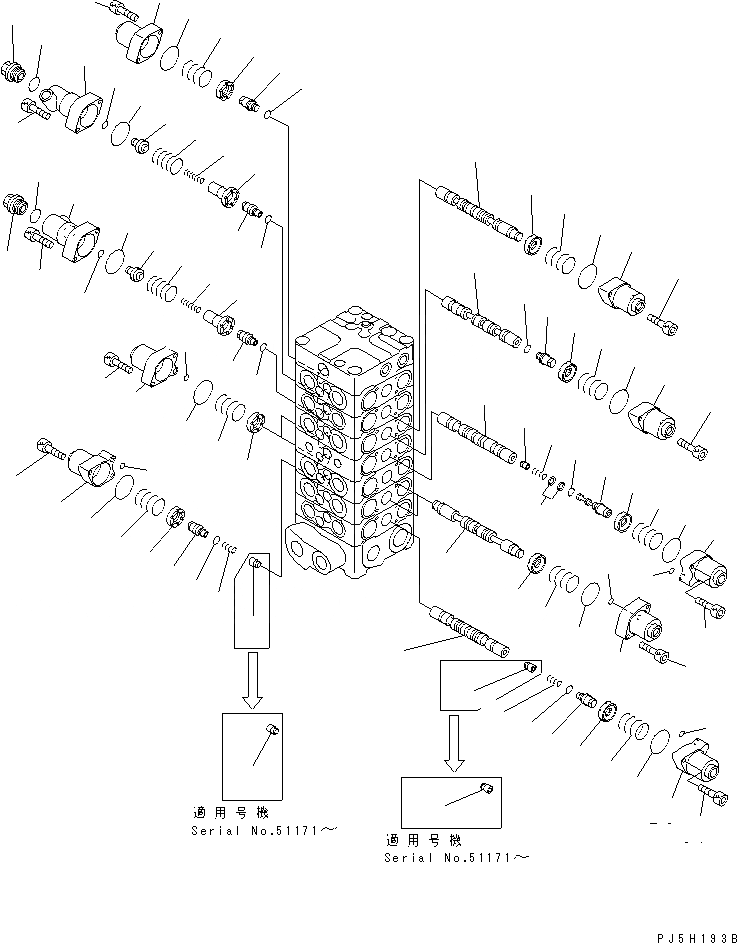 適用号機
Serial No.51171～

適用号機
Serial No.51171～

PJ5H193B