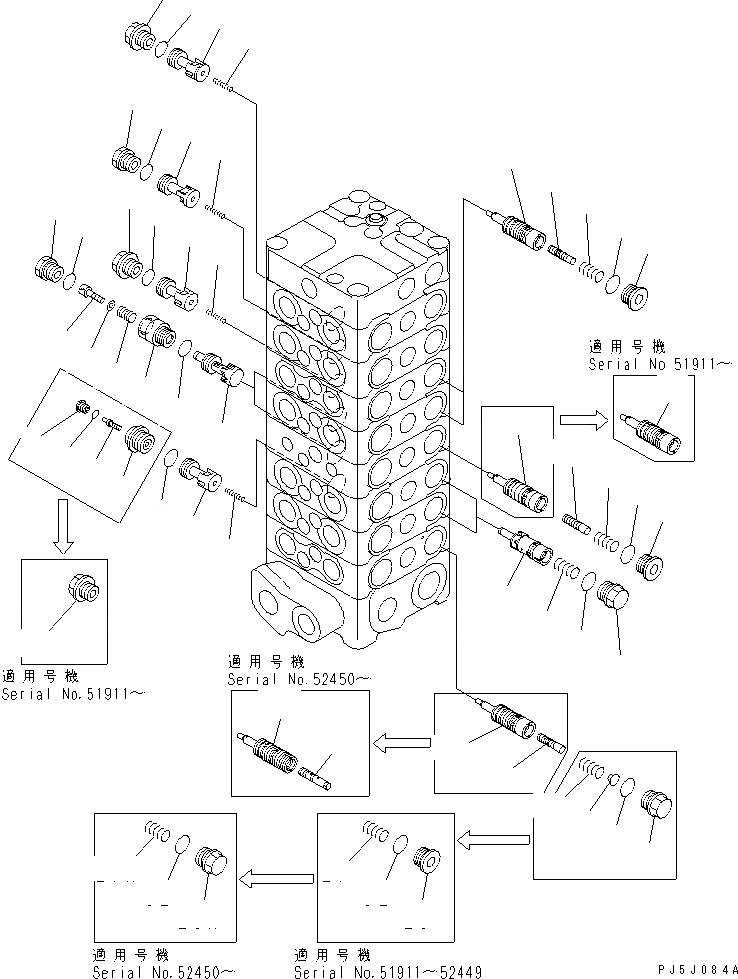 適用号機
Serial No 51911～

適用号機
Serial No.51911～

適用号機
Serial No.52450～

適用号機
Serial No.52450～

適用号機
Serial No.51911～52449

PJ5J084A