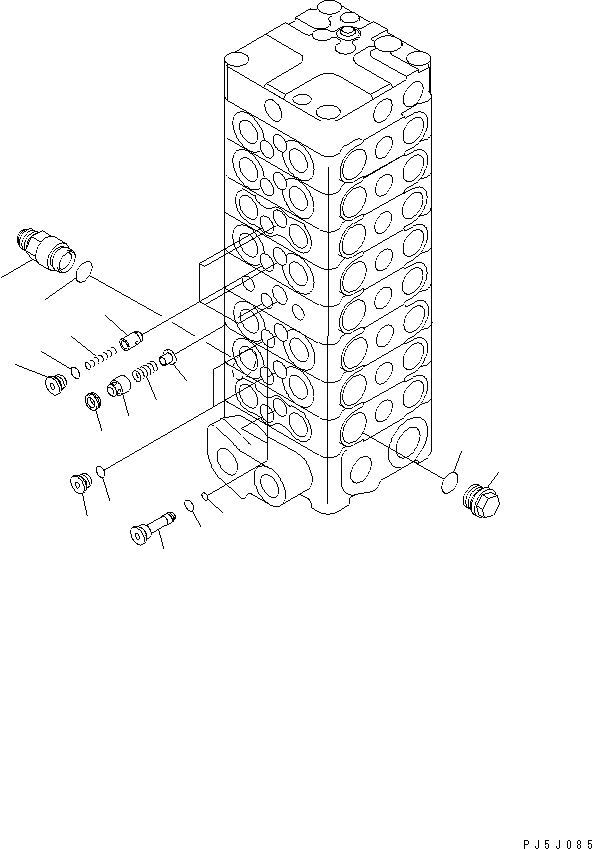 PJ5J085