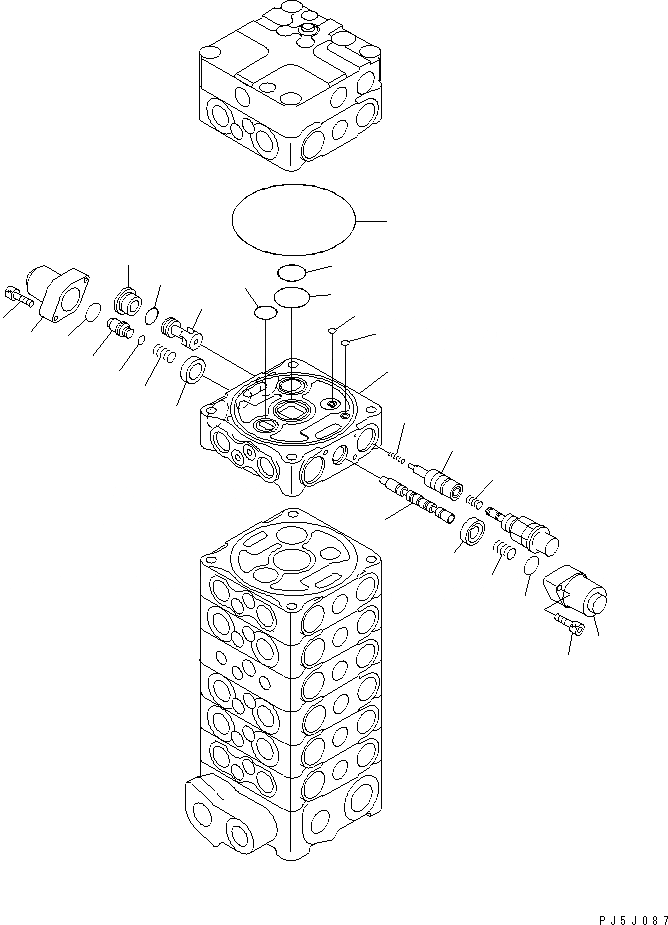 PJ5J087