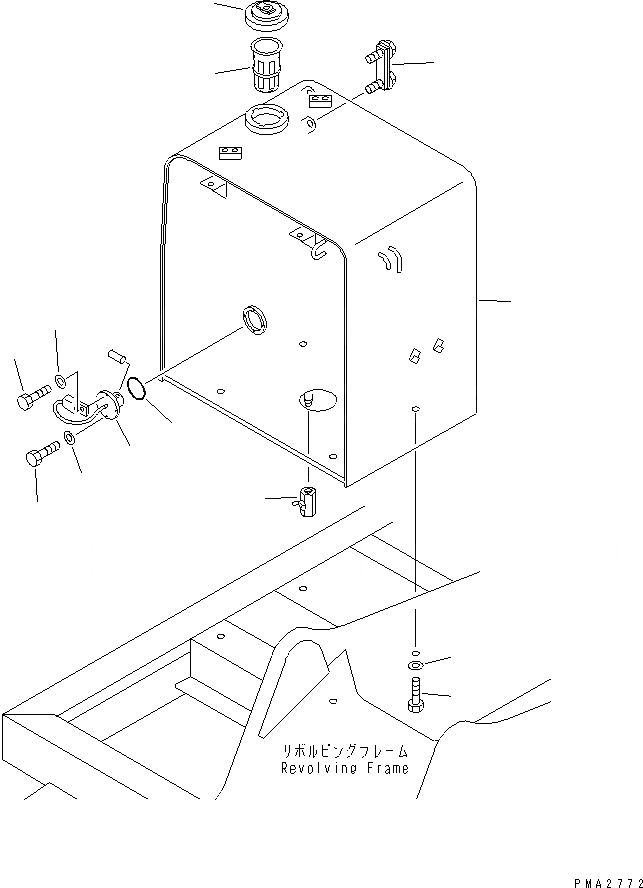 リボルビングフレーム
Revolving Frame

PMA2772