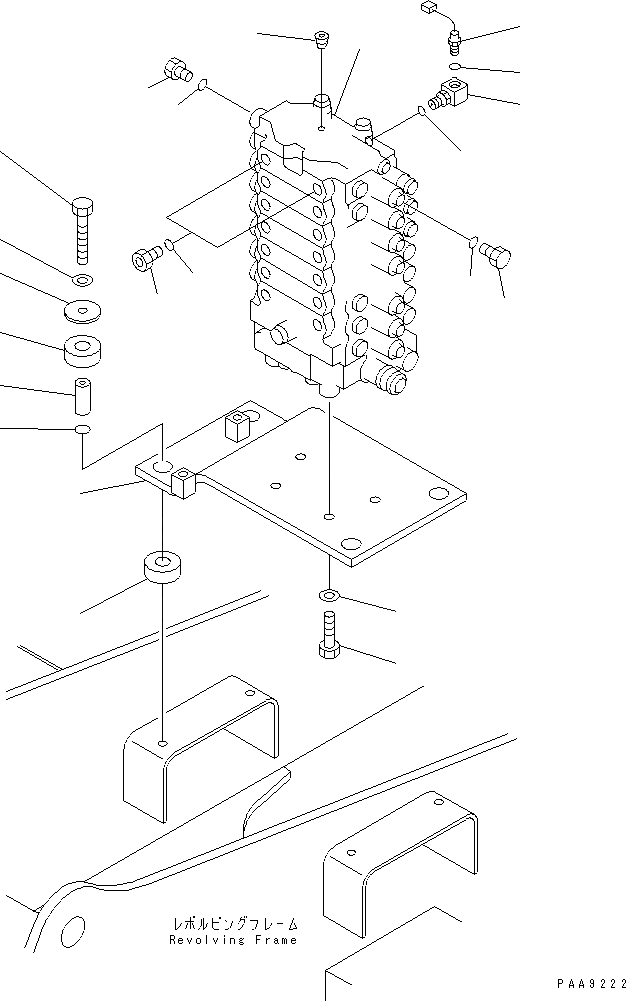 レボルビングフレーム
Revolving Frame

PAA9222