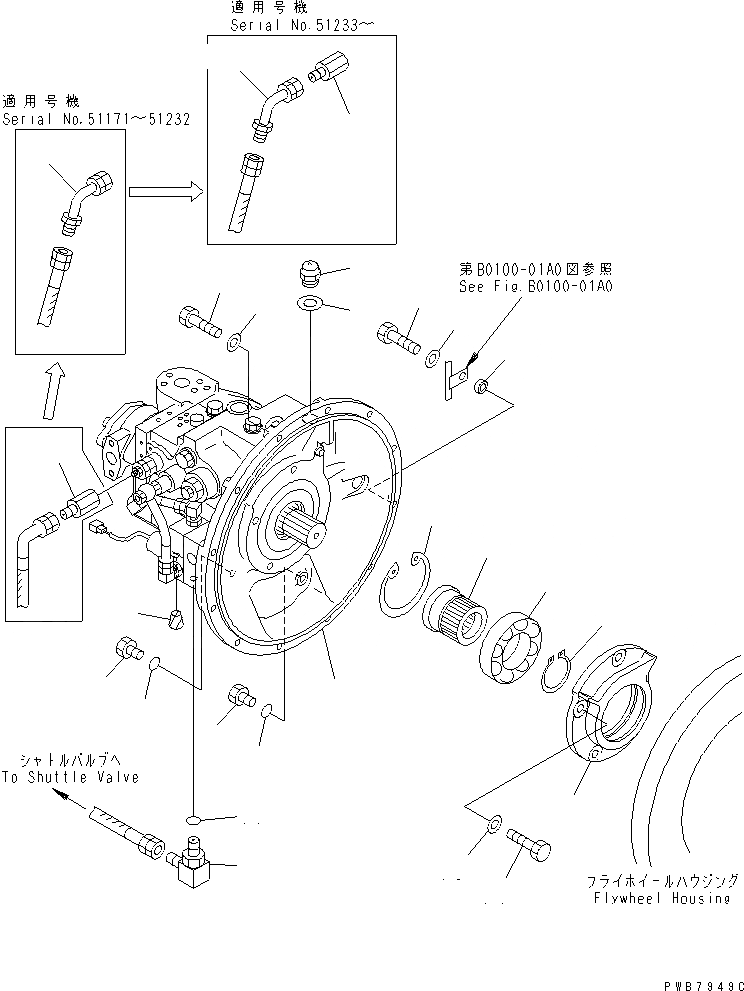 適用号機
Serial No.51233～

適用号機
Serial No.51171～51232

第B0100-01A0図参照
See Fig.B0100-01A0

シャトルバルブへ
To Shuttle Valve

フライホイールハウジング
Flywheel Housing

PWB7949C