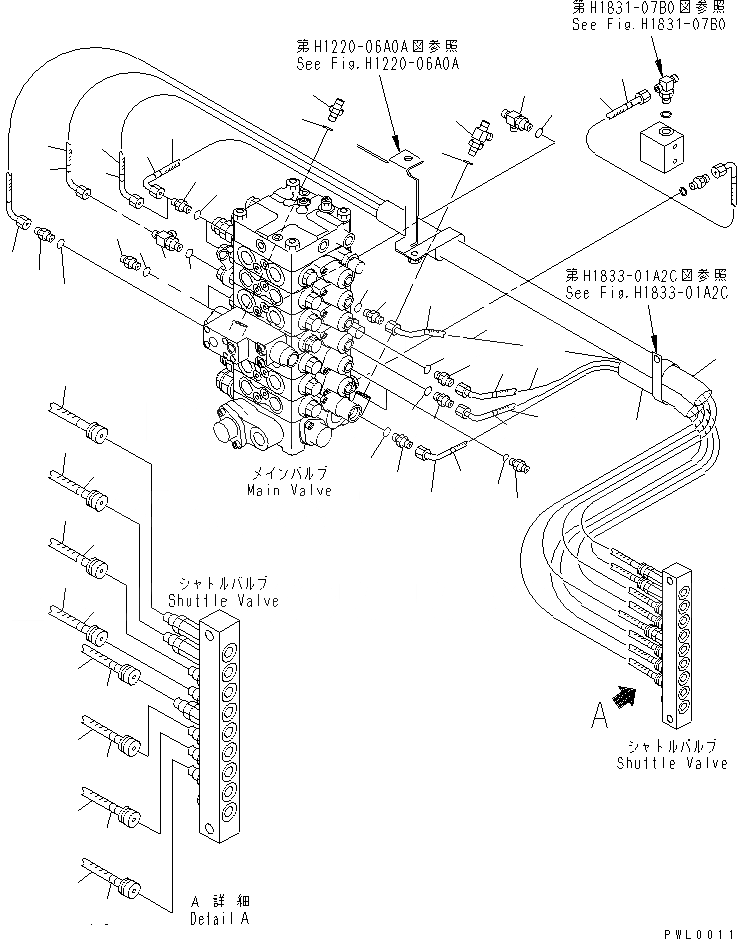 第H1831-07B0図参照
See Fig.H1831-07B0

第H1220-06A0A図参照
See Fig.H1220-06A0A

第H1833-01A2C図参照
See Fig.H1833-01A2C

メインバルブ
Main Valve

シャトルバルブ
Shuttle Valve

A

シャトルバルブ
Shuttle Valve

A 詳細
Detail A

PWL0011