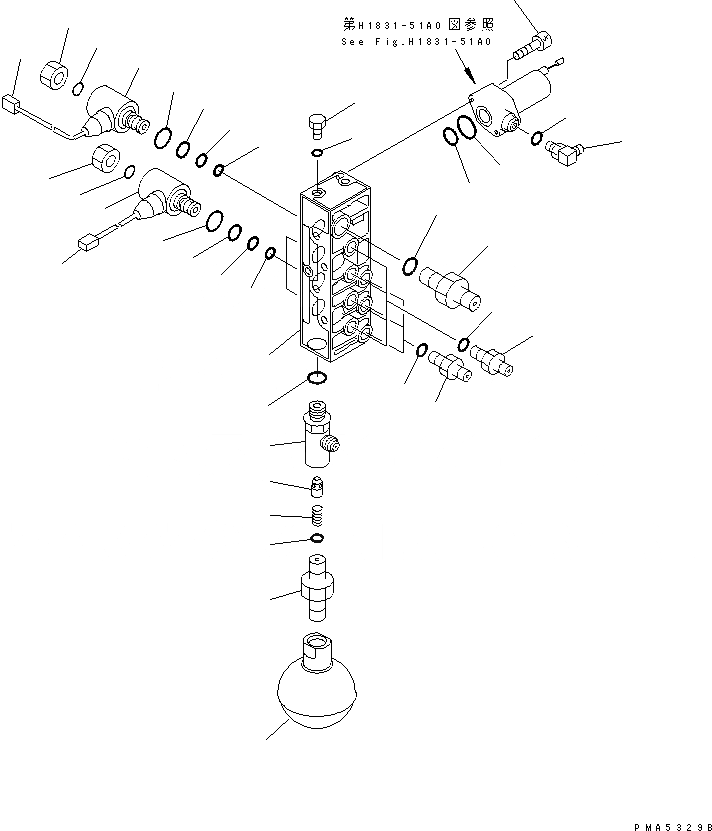 第H1831-51A0 図参照
See Fig.H1831-51A0

PMA5329B