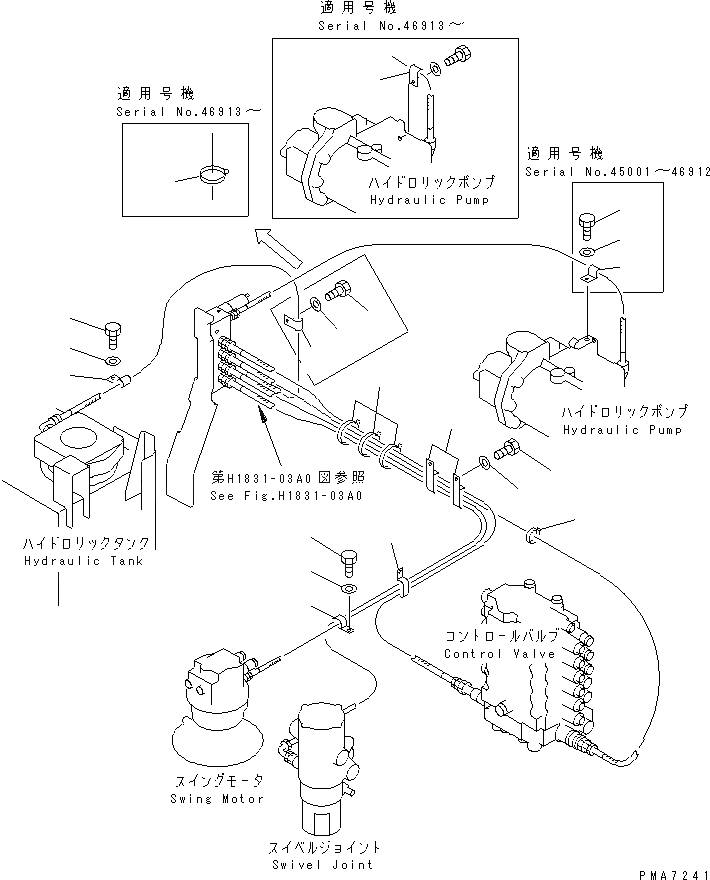 適用号機
Serial No.46913～

適用号機
Serial No.46913～

ハイドロリックポンプ
Hydraulic Pump

適用号機
Serial No.45001～46912

ハイドロリックポンプ
Hydraulic Pump

第H1831-03A0図参照
See Fig.H1831-03A0

ハイドロリックタンク
Hydraulic Tank

コントロールバルブ
Control Valve

スイングモータ
Swing Motor

スイベルジョイント
Swivel Joint

PMA7241