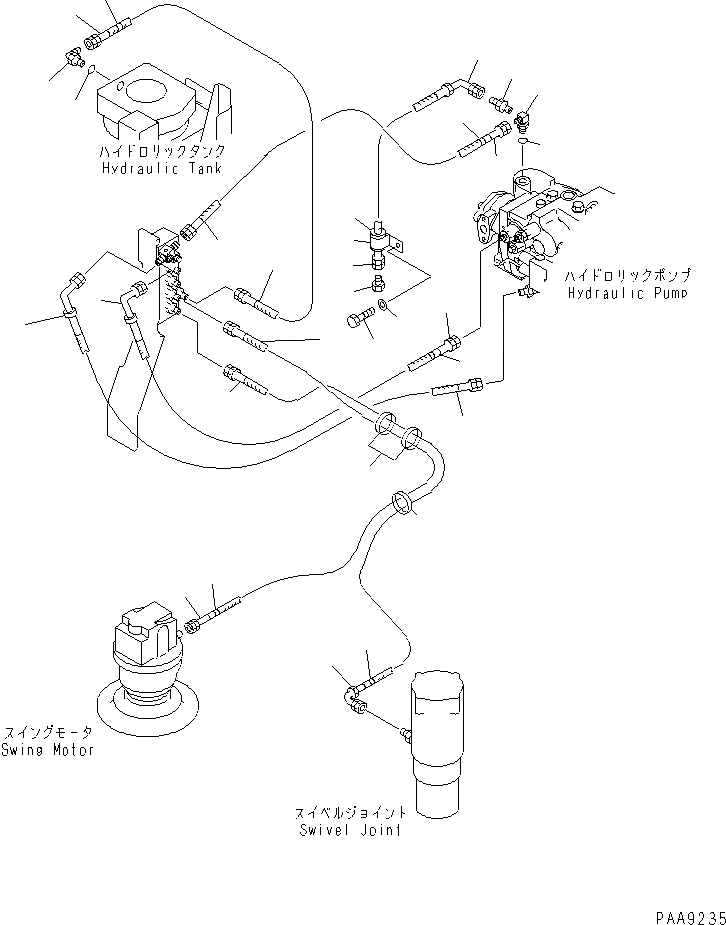 ハイドロリックタンク
Hydraulic Tank

ハイドロリックポンプ
Hydraulic Pump

スイングモータ
Swing Motor

スイベルジョイント
Swivel Joint

PAA9235