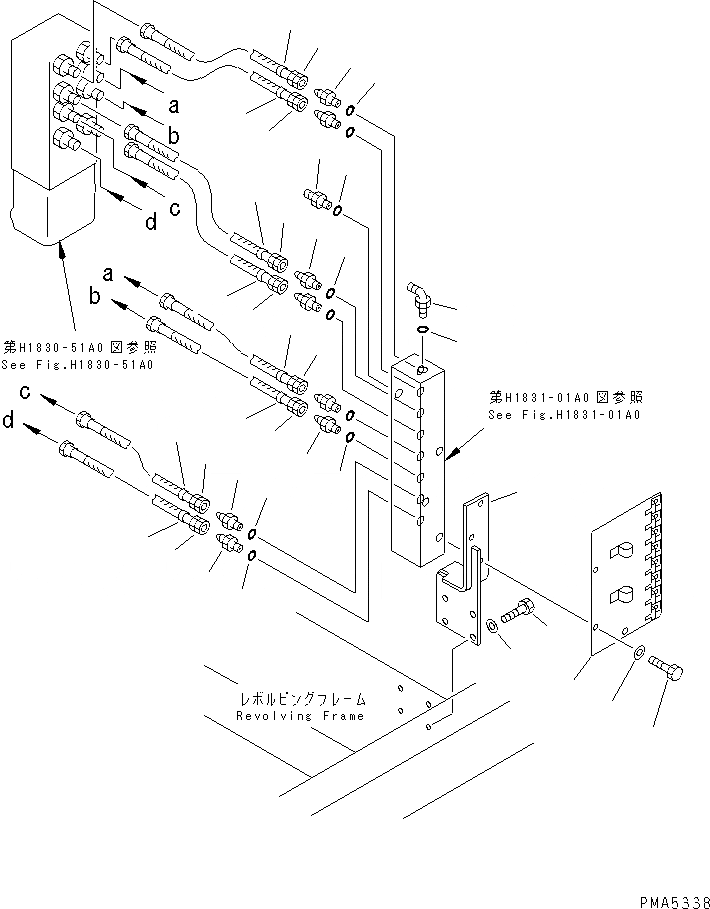 a
b
c
d
a
b
第H1830-51A0図参照
See Fig.H1830-51A0
c
d
第H1831-01A0図参照
See Fig.H1831-01A0
レボルビングフレーム
Revolving Frame
PMA5338