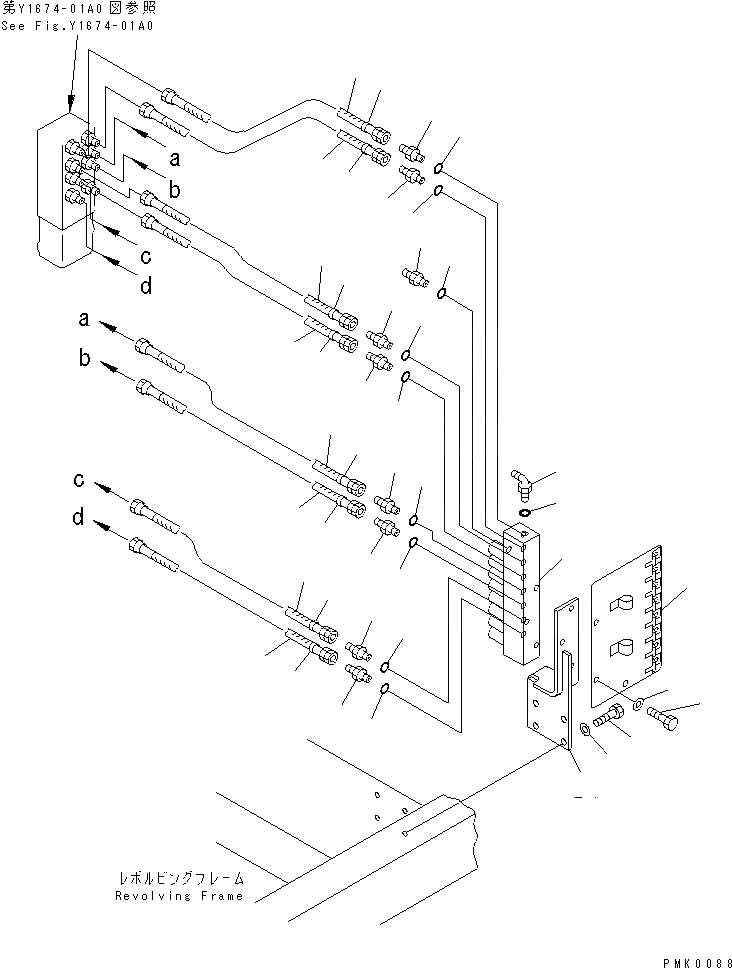 第Y1674-01A0図参照
See Fig.Y1674-01A0

a

b

c

d

a

b

c

d

レボルビングフレーム
Revolving Frame

PMK0088