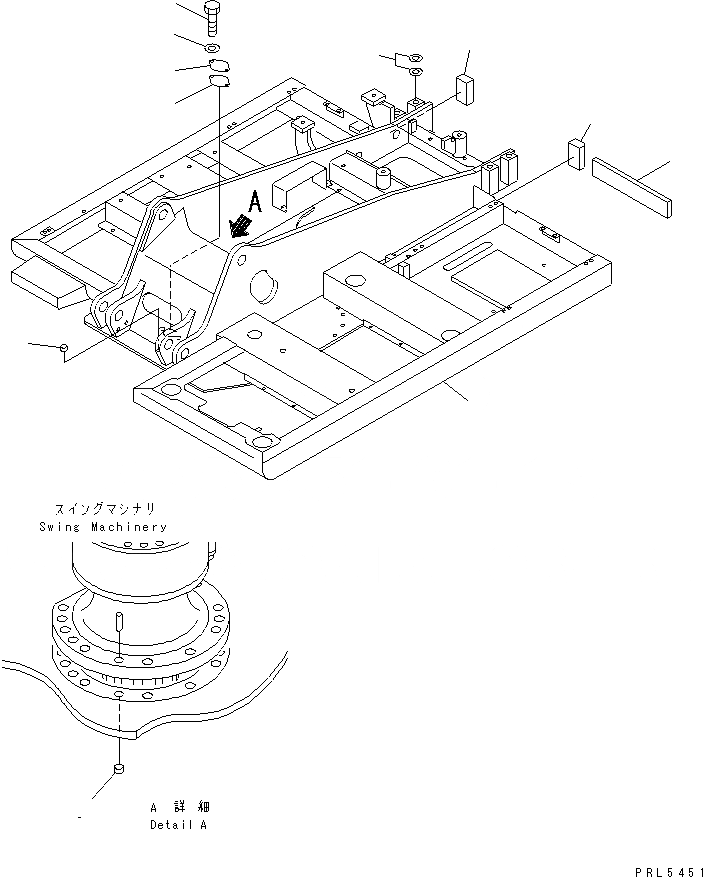 A

スイングマシナリ
Swing Machinery

A 詳細
Detail A

PRL5451