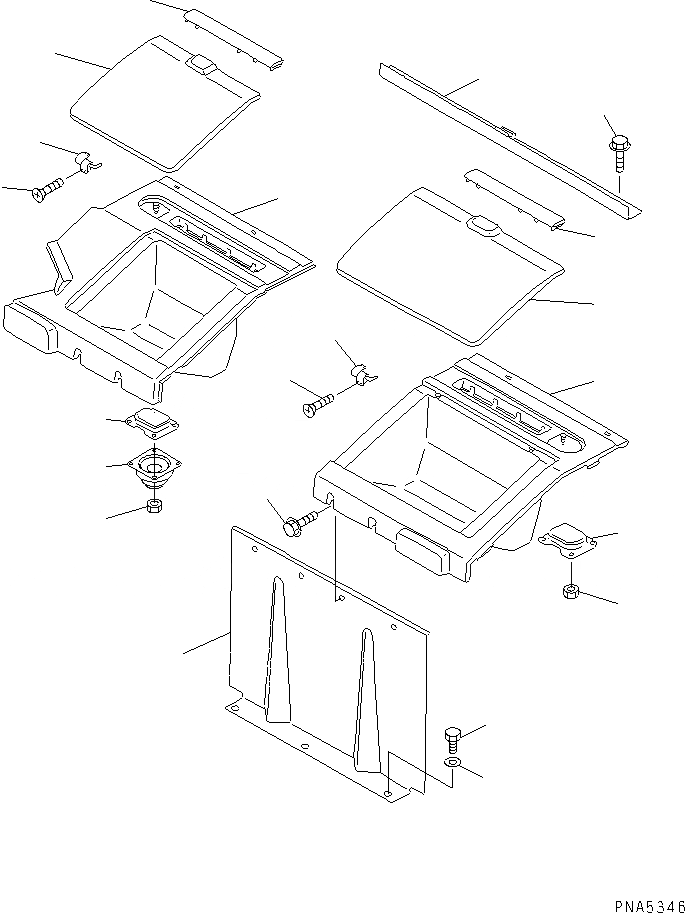 PNA5346