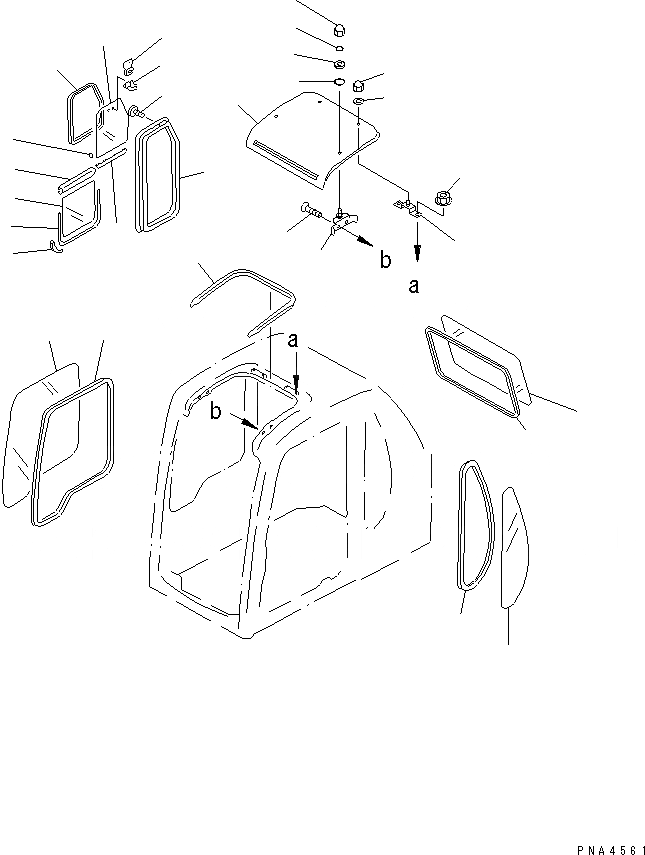 b
a
a
b
PNA4561