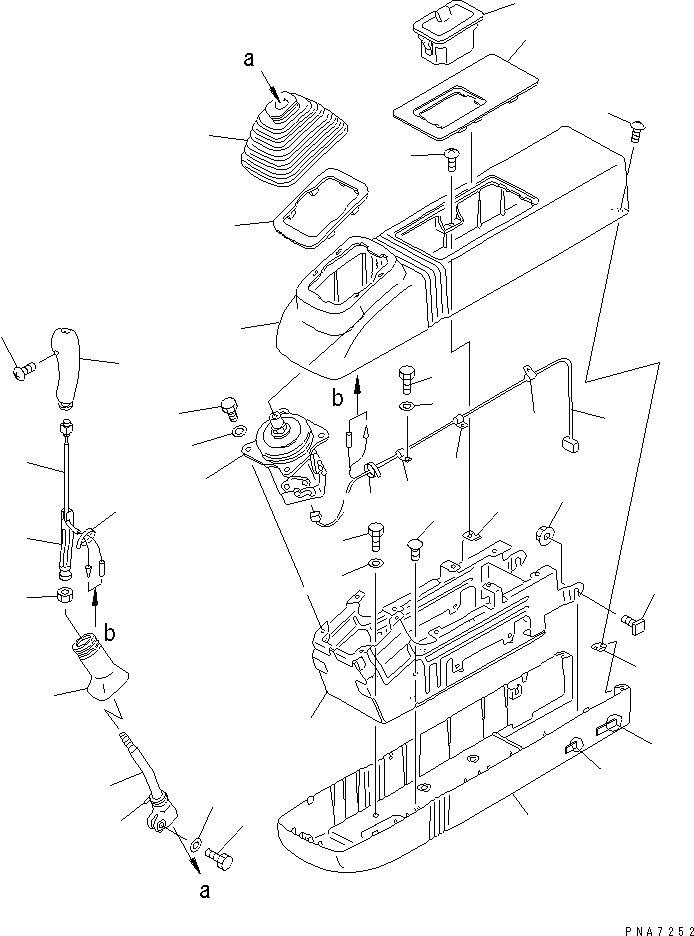 a

b

b

a

PNA7252