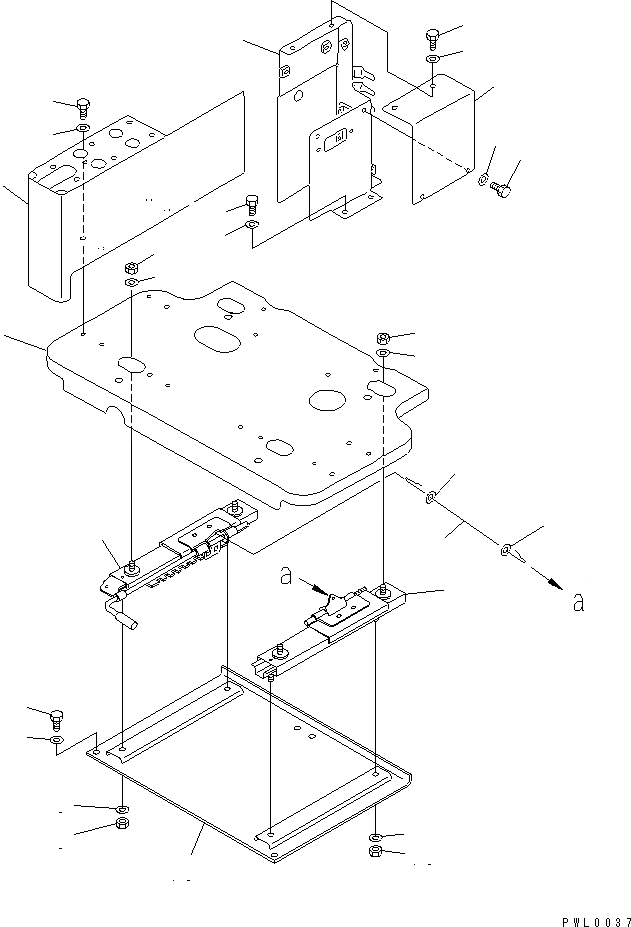 a

a

PWL0037