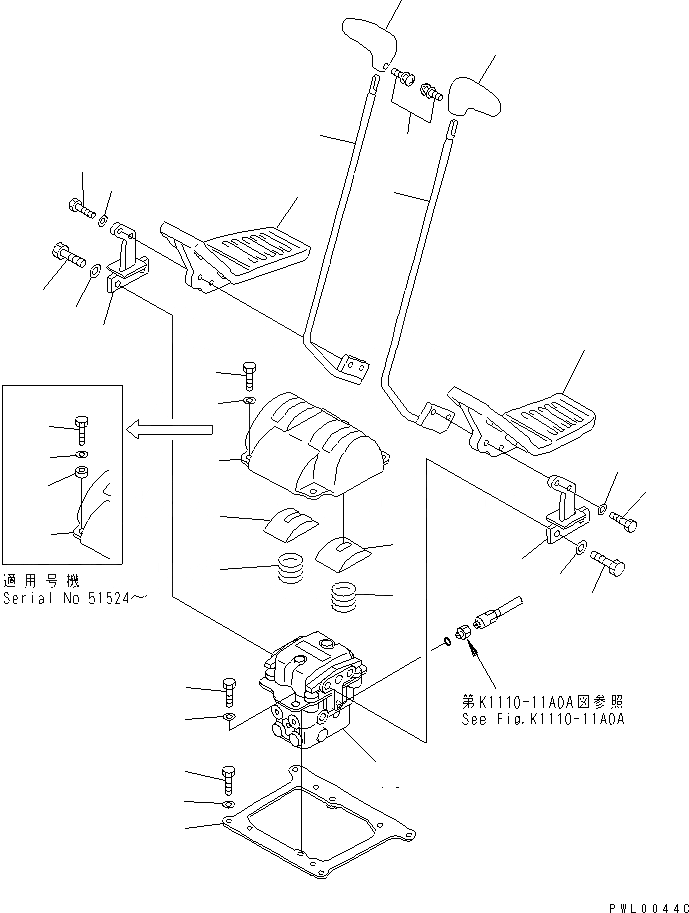 適用号機
Serial No 51524～

第K1110-11A0A図参照
See Fig.K1110-11A0A

PWL0044C