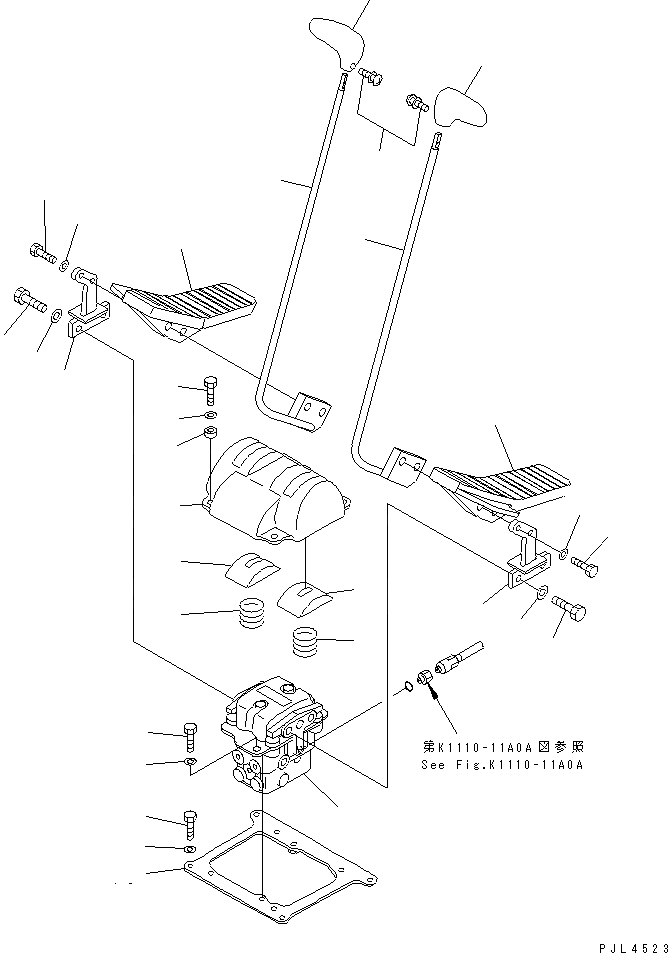 第K1110-11A0A図参照
See Fig.K1110-11A0A

PJL4523